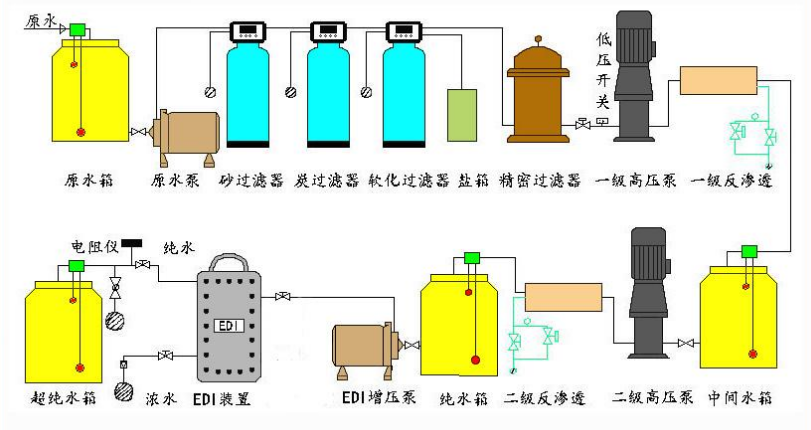 原水

低压开关

原水箱　原水泵　砂过滤器　炭过滤器　软化过滤器　盐箱　精密过滤器　一级高压泵　一级反渗透

电阻仪　纯水

EDI

超纯水箱　浓水　EDI装置　EDI增压泵　纯水箱　二级反渗透　二级高压泵　中间水箱